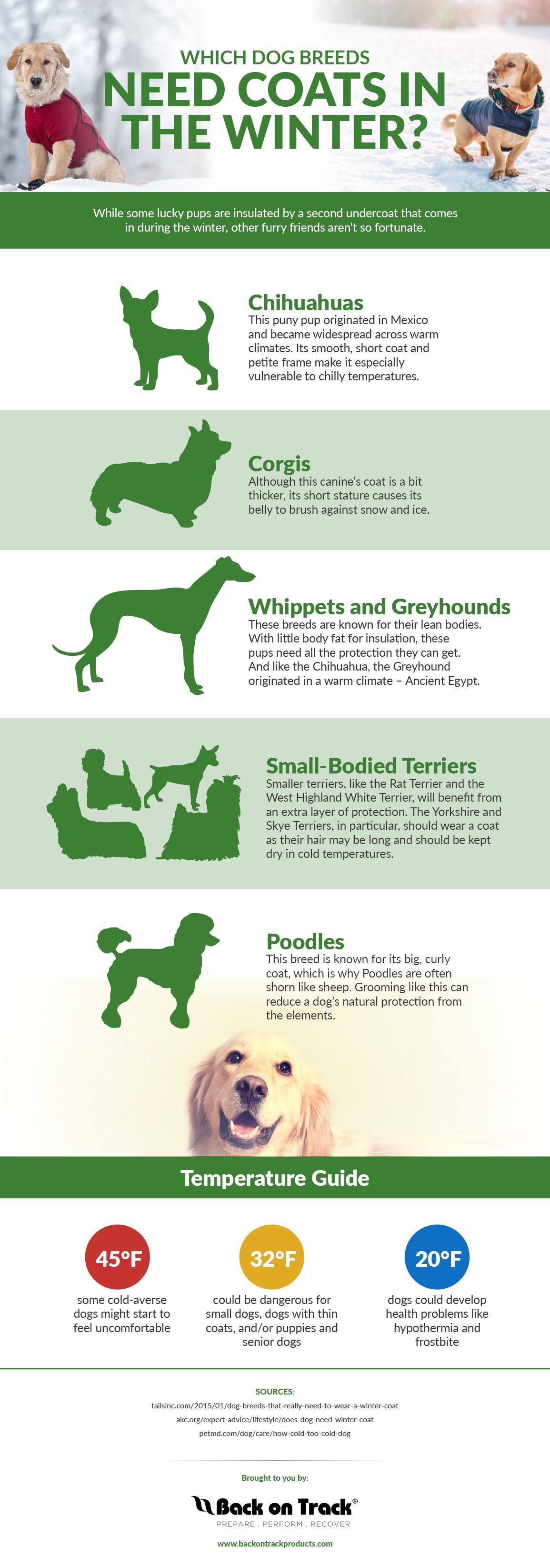 WHICH DOG BREEDS
NEED COATS IN THE WINTER?

While some lucky pups are insulated by a second undercoat that comes in during the winter, other furry friends aren't so fortunate.

Chihuahuas
This puny pup originated in Mexico and became widespread across warm climates. Its smooth, short coat and petite frame make it especially vulnerable to chilly temperatures.

Corgis
Although this canine's coat is a bit thicker, its short stature causes its belly to brush against snow and ice.

Whippets and Greyhounds
These breeds are known for their lean bodies. With little body fat for insulation, these pups need all the protection they can get. And like the Chihuahua, the Greyhound originated in a warm climate – Ancient Egypt.

Small-Bodied Terriers
Smaller terriers, like the Rat Terrier and the West Highland White Terrier, will benefit from an extra layer of protection. The Yorkshire and Skye Terriers, in particular, should wear a coat as their hair may be long and should be kept dry in cold temperatures.

Poodles
This breed is known for its big, curly coat, which is why Poodles are often shorn like sheep. Grooming like this can reduce a dog's natural protection from the elements.

Temperature Guide

45°F
some cold-averse dogs might start to feel uncomfortable

32°F
could be dangerous for small dogs, dogs with thin coats, and/or puppies and senior dogs

20°F
dogs could develop health problems like hypothermia and frostbite

SOURCES:
tailsinc.com/2015/01/dog-breeds-that-really-need-to-wear-a-winter-coat
akc.org/expert-advice/lifestyle/does-dog-need-winter-coat
petmd.com/dog/care/how-cold-too-cold-dog

Brought to you by:
Back on Track®
PREPARE . PERFORM . RECOVER
www.backontrackproducts.com