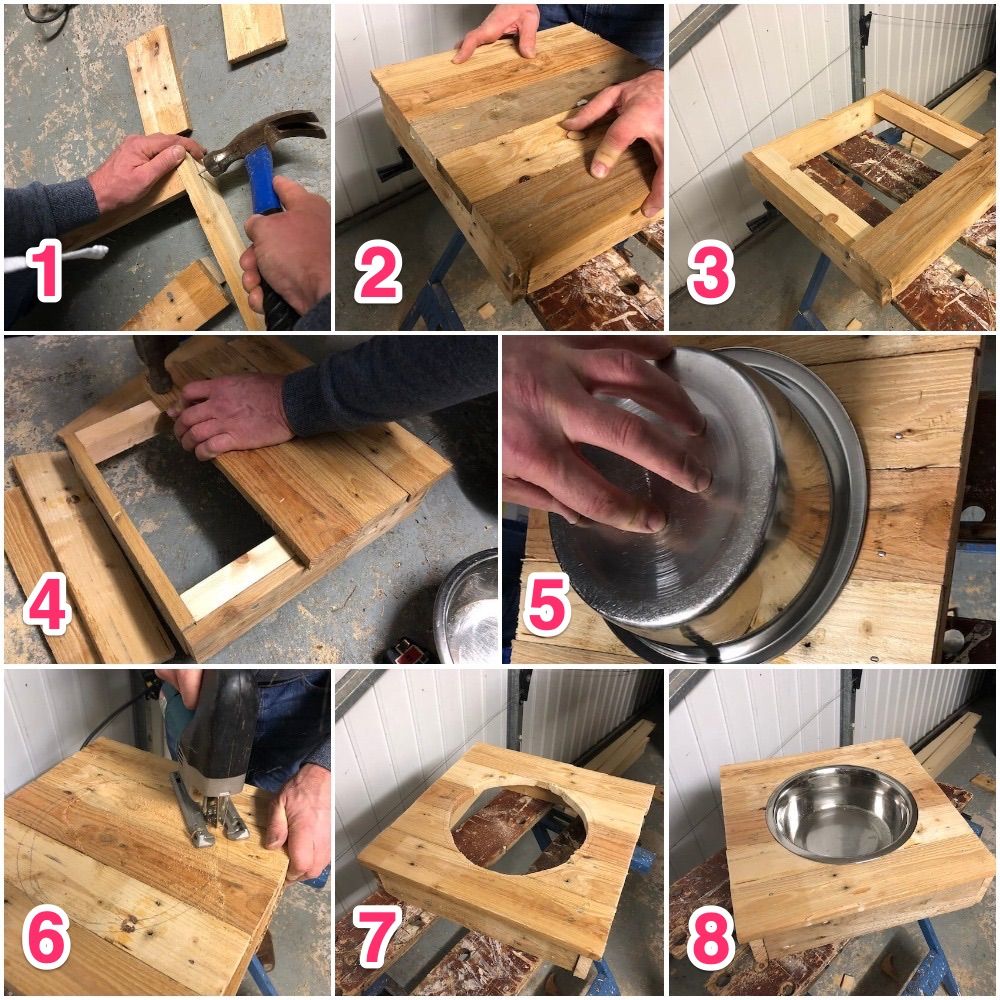 1
2
3
4
5
6
7
8